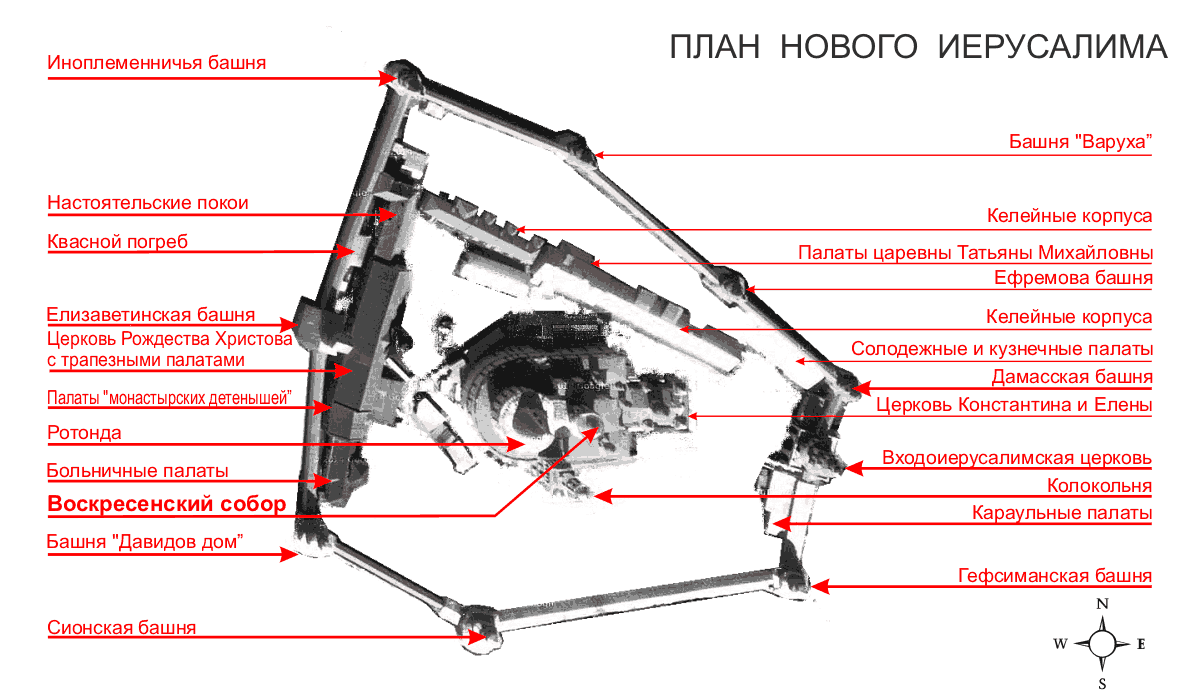 ПЛАН НОВОГО ИЕРУСАЛИМА

Иноплеменничья башня

Настоятельские покои

Квасной погреб

Елизаветинская башня

Церковь Рождества Христова с трапезными палатами

Палаты "монастырских детенышей"

Ротонда

Больничные палаты

Воскресенский собор

Башня "Давидов дом"

Сионская башня

Башня "Варуха"

Келейные корпуса

Палаты царевны Татьяны Михайловны

Ефремова башня

Келейные корпуса

Солодежные и кузнечные палаты

Дамасская башня

Церковь Константина и Елены

Входоиерусалимская церковь

Колокольня

Караульные палаты

Гефсиманская башня

N
W E
S